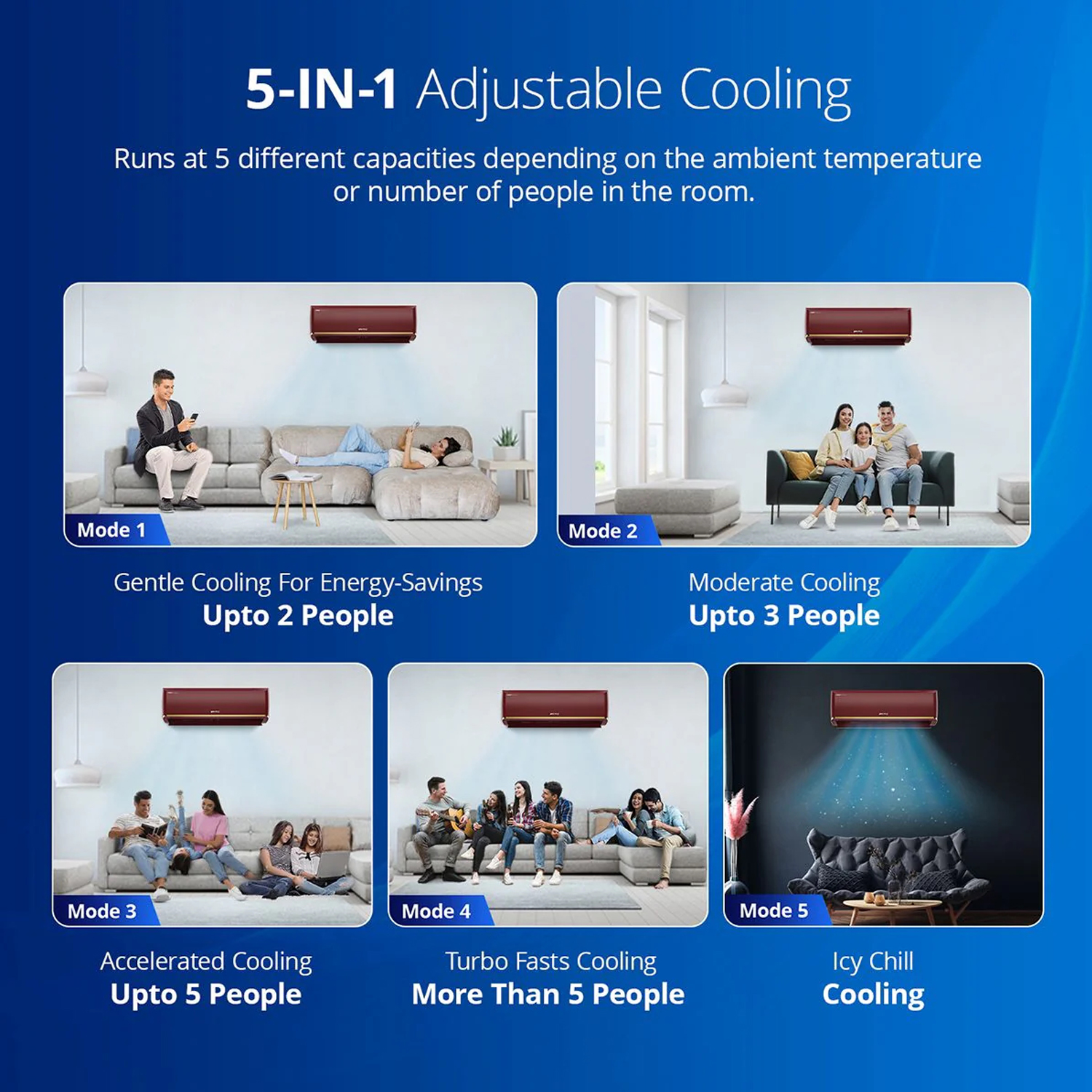 5-IN-1 Adjustable Cooling

Runs at 5 different capacities depending on the ambient temperature or number of people in the room.

Mode 1

Gentle Cooling For Energy-Savings
Upto 2 People

Mode 2

Moderate Cooling
Upto 3 People

Mode 3

Accelerated Cooling
Upto 5 People

Mode 4

Turbo Fasts Cooling
More Than 5 People

Mode 5

Icy Chill
Cooling